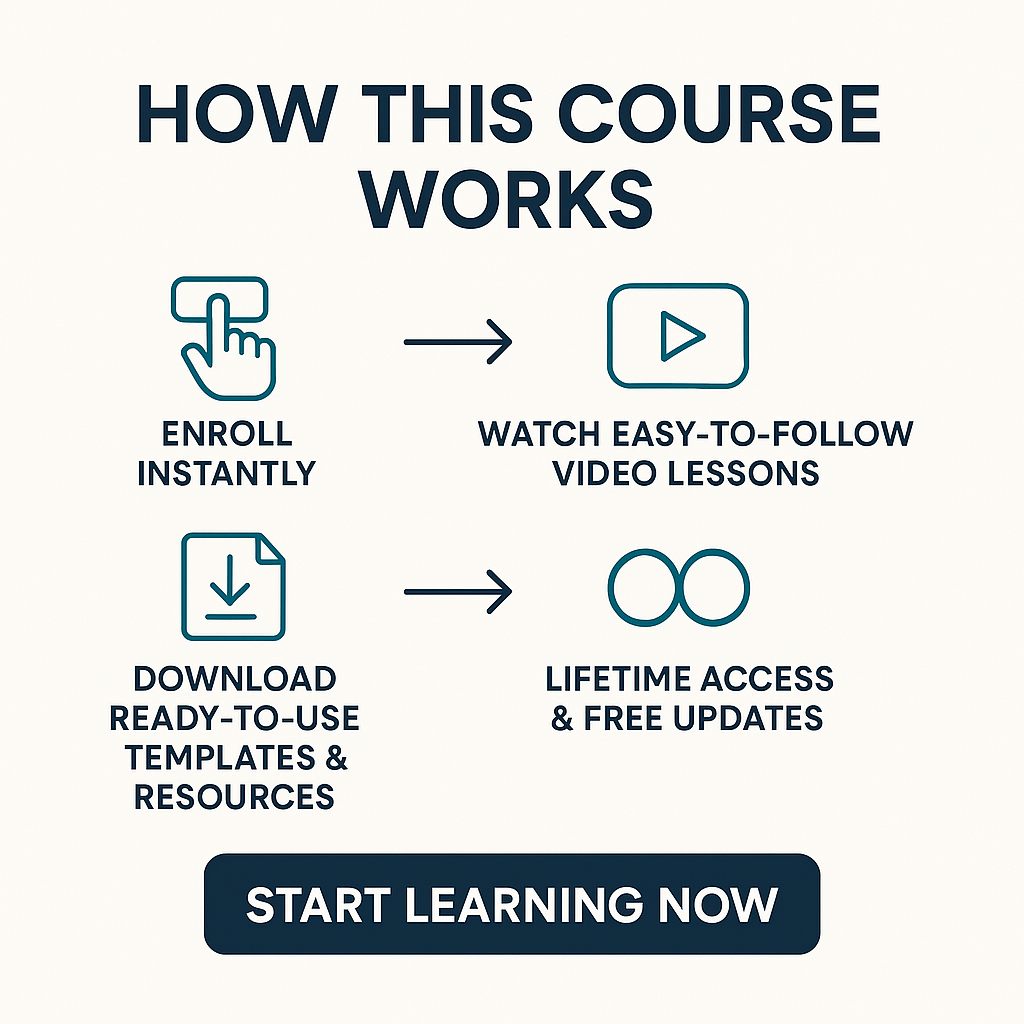 HOW THIS COURSE WORKS

ENROLL INSTANTLY

WATCH EASY-TO-FOLLOW VIDEO LESSONS

DOWNLOAD READY-TO-USE TEMPLATES & RESOURCES

LIFETIME ACCESS & FREE UPDATES

START LEARNING NOW